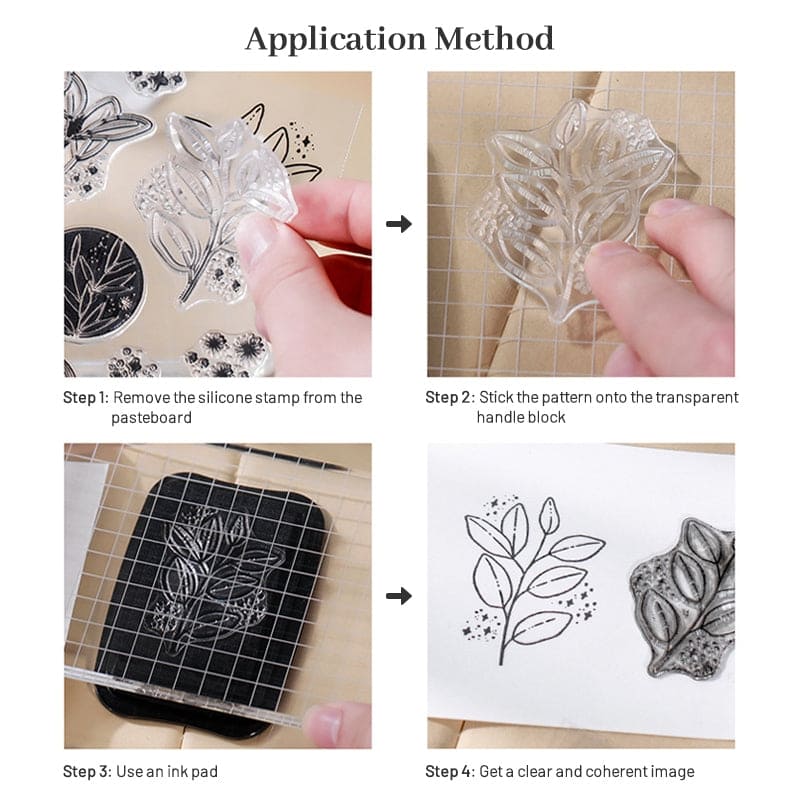 Application Method

Step 1: Remove the silicone stamp from the pasteboard

Step 2: Stick the pattern onto the transparent handle block

Step 3: Use an ink pad

Step 4: Get a clear and coherent image